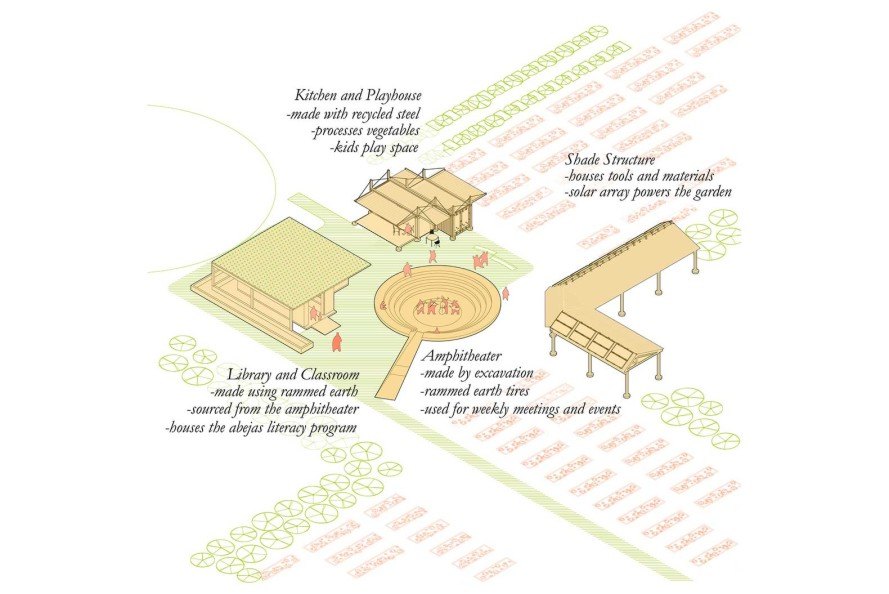 Kitchen and Playhouse
-made with recycled steel
-processes vegetables
-kids play space

Shade Structure
-houses tools and materials
-solar array powers the garden

Library and Classroom
-made using rammed earth
-sourced from the amphitheater
-houses the abejas literacy program

Amphitheater
-made by excavation
-rammed earth tires
-used for weekly meetings and events